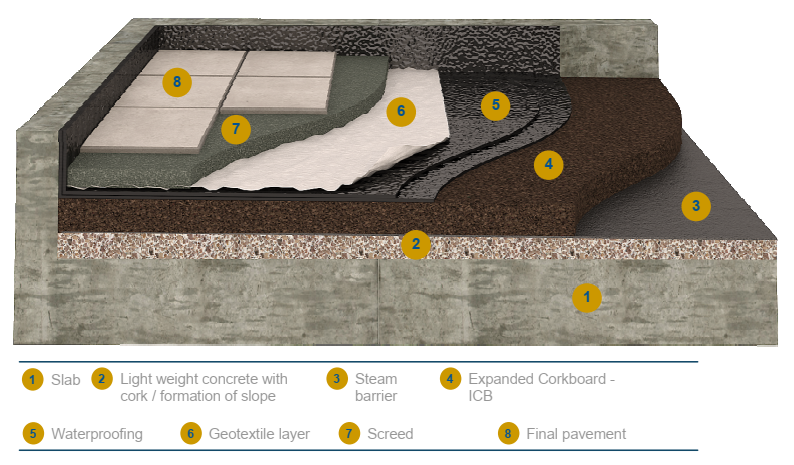 8
7
6
5
4
3
2
1

1 Slab
2 Light weight concrete with cork / formation of slope
3 Steam barrier
4 Expanded Corkboard - ICB
5 Waterproofing
6 Geotextile layer
7 Screed
8 Final pavement