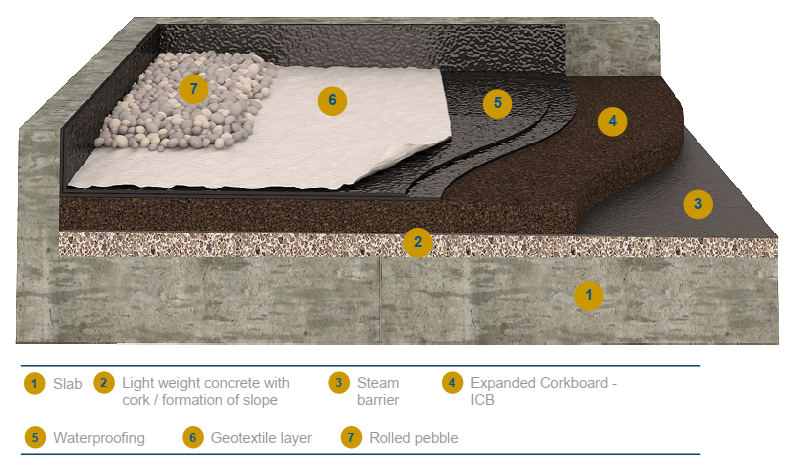 7

6

5

4

3

2

1

1 Slab

2 Light weight concrete with cork / formation of slope

3 Steam barrier

4 Expanded Corkboard - ICB

5 Waterproofing

6 Geotextile layer

7 Rolled pebble